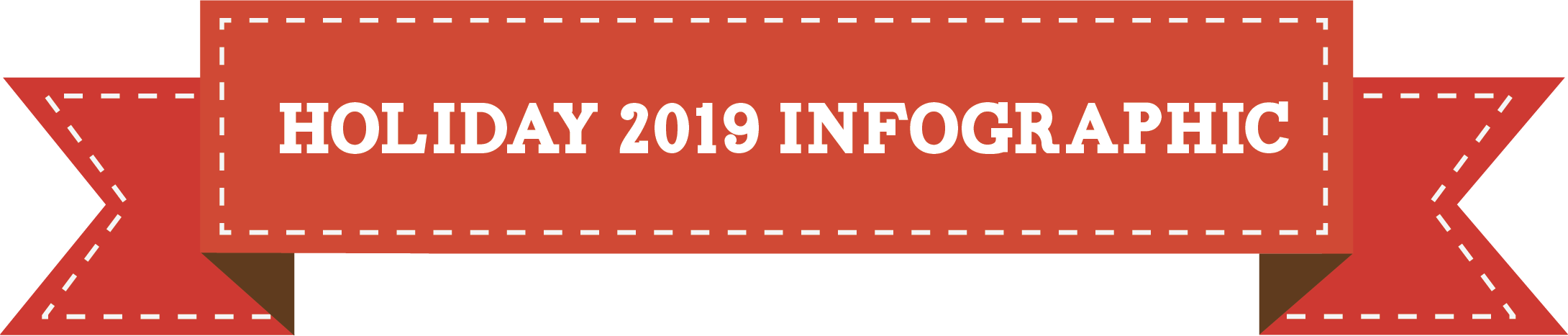 HOLIDAY 2019 INFOGRAPHIC